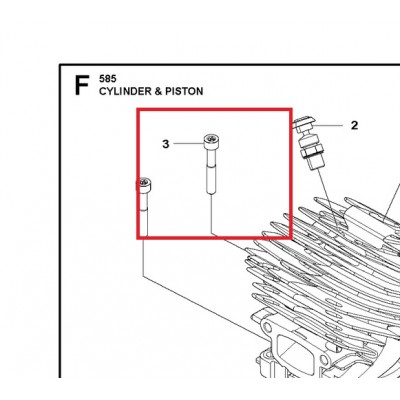 F 585
CYLINDER & PISTON

3

2