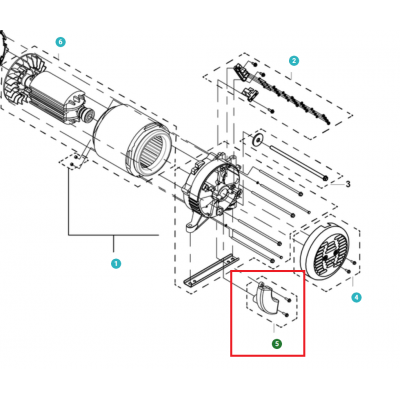 6
2
3
1
4
5