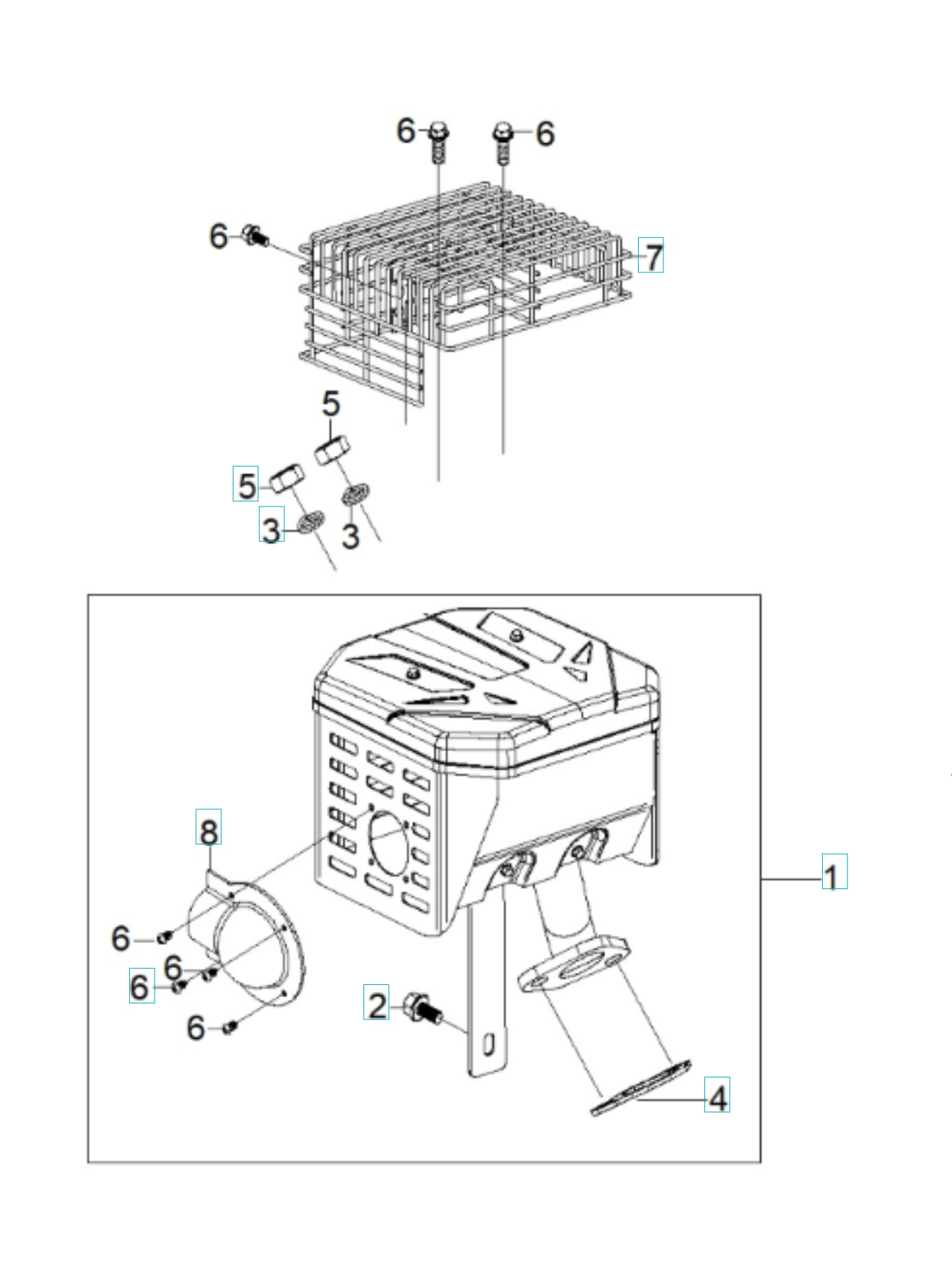 6
6
6
7
5
5
3
3
8
1
6
6
6
6
2
4