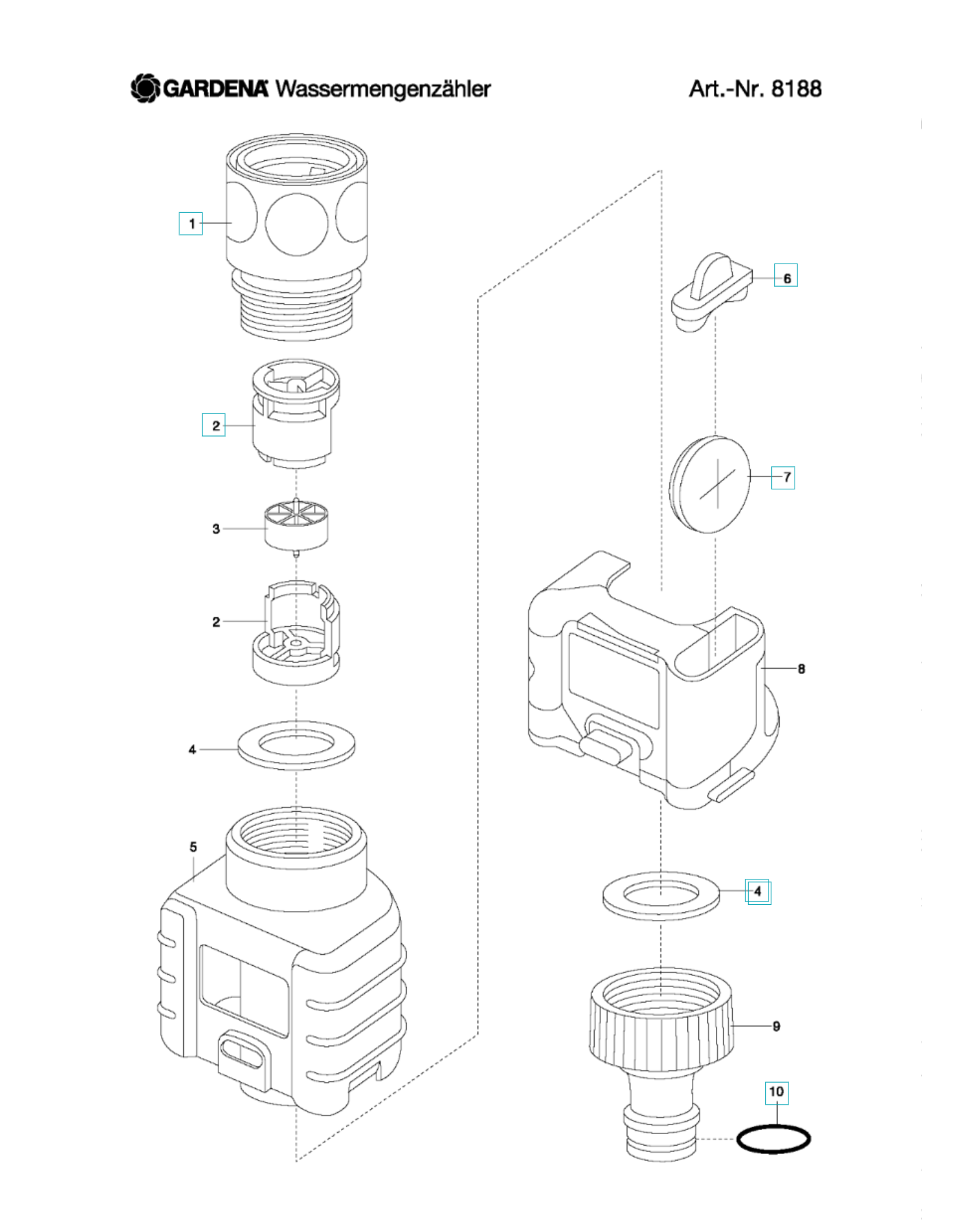 GARDENA Wassermengenzähler

Art.-Nr. 8188

1

2

3

2

4

5

6

7

8

4

9

10