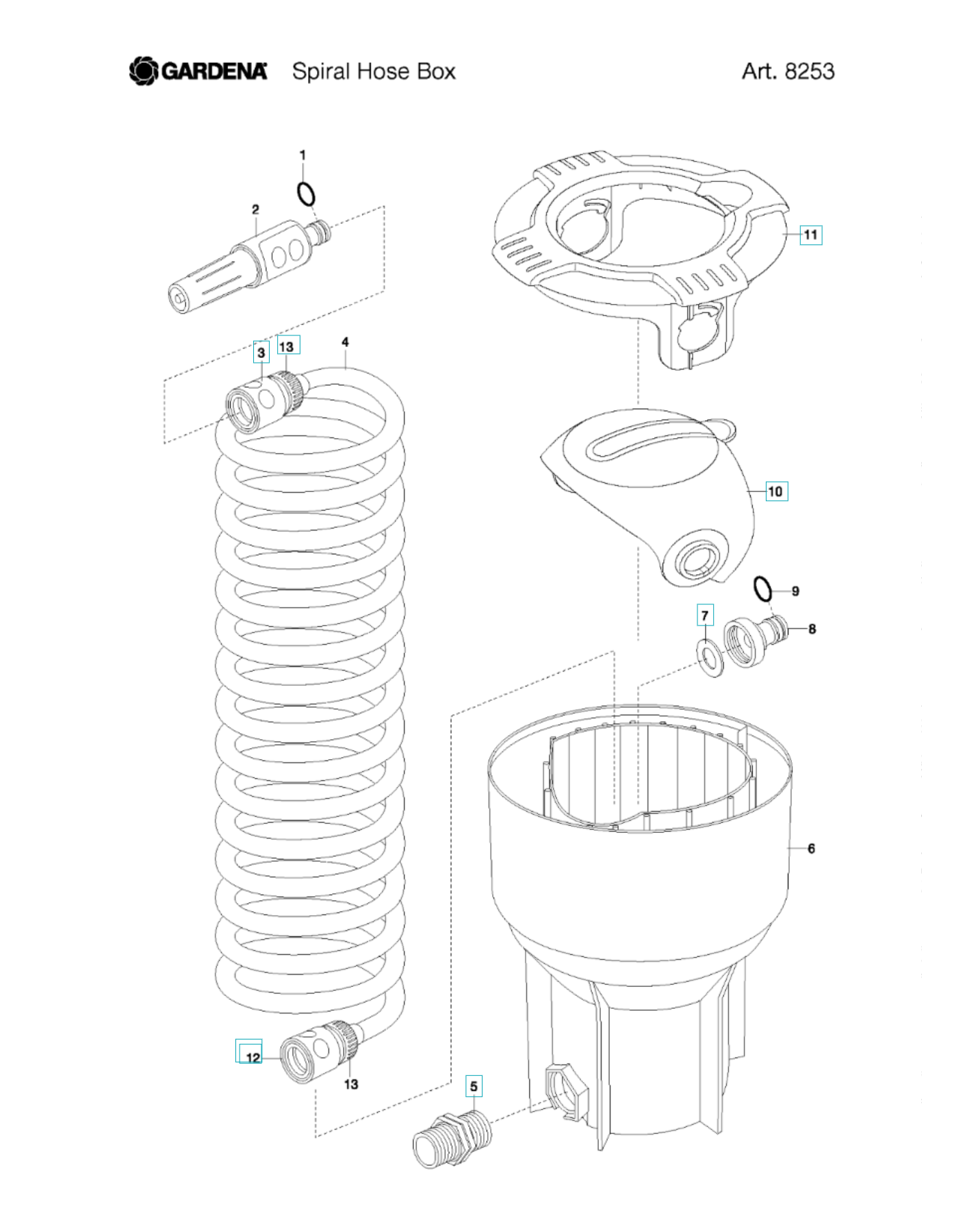 GARDENA Spiral Hose Box Art. 8253

1
2
3
13
4
11
10
9
7
8
6
12
13
5