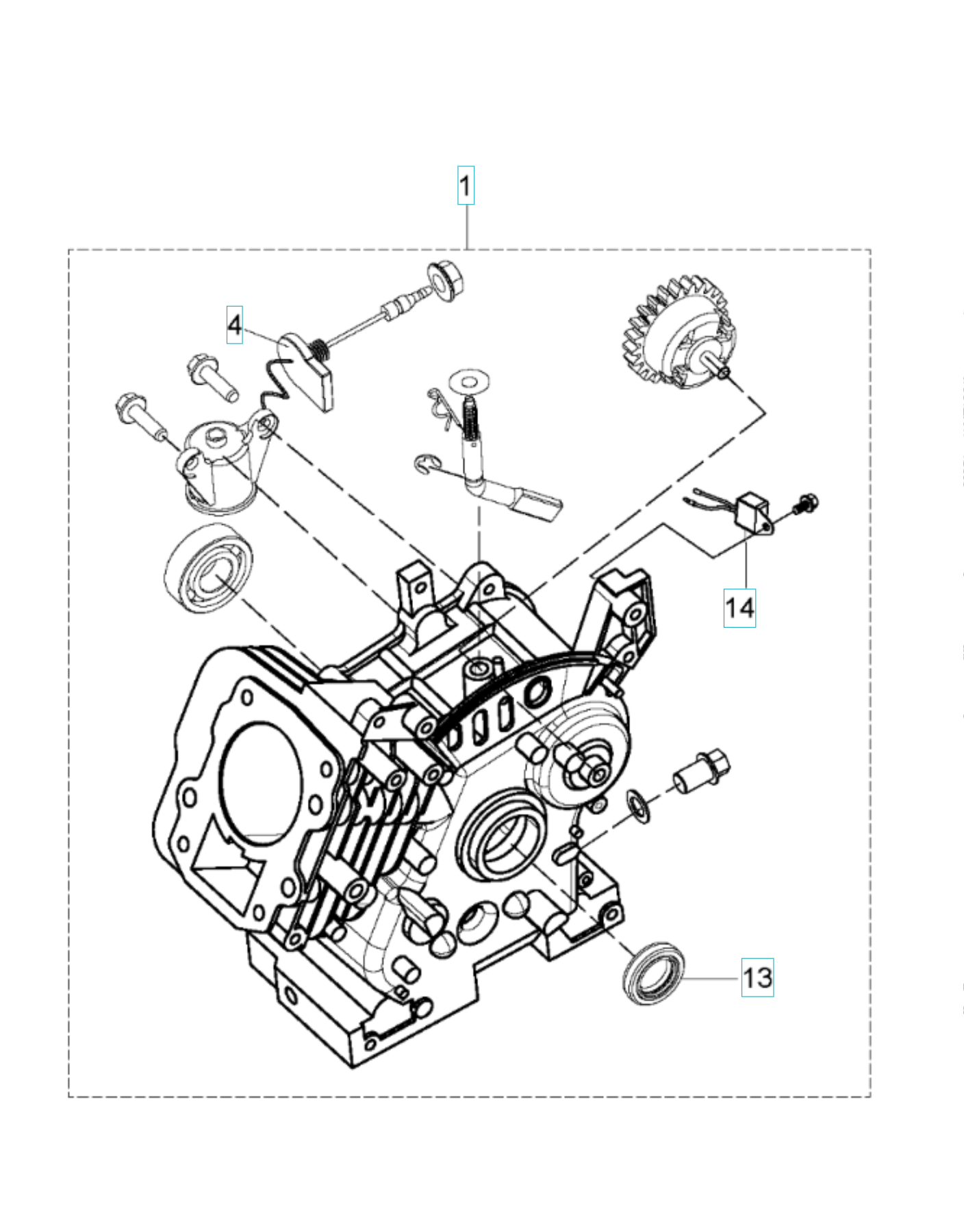 1

4

14

13