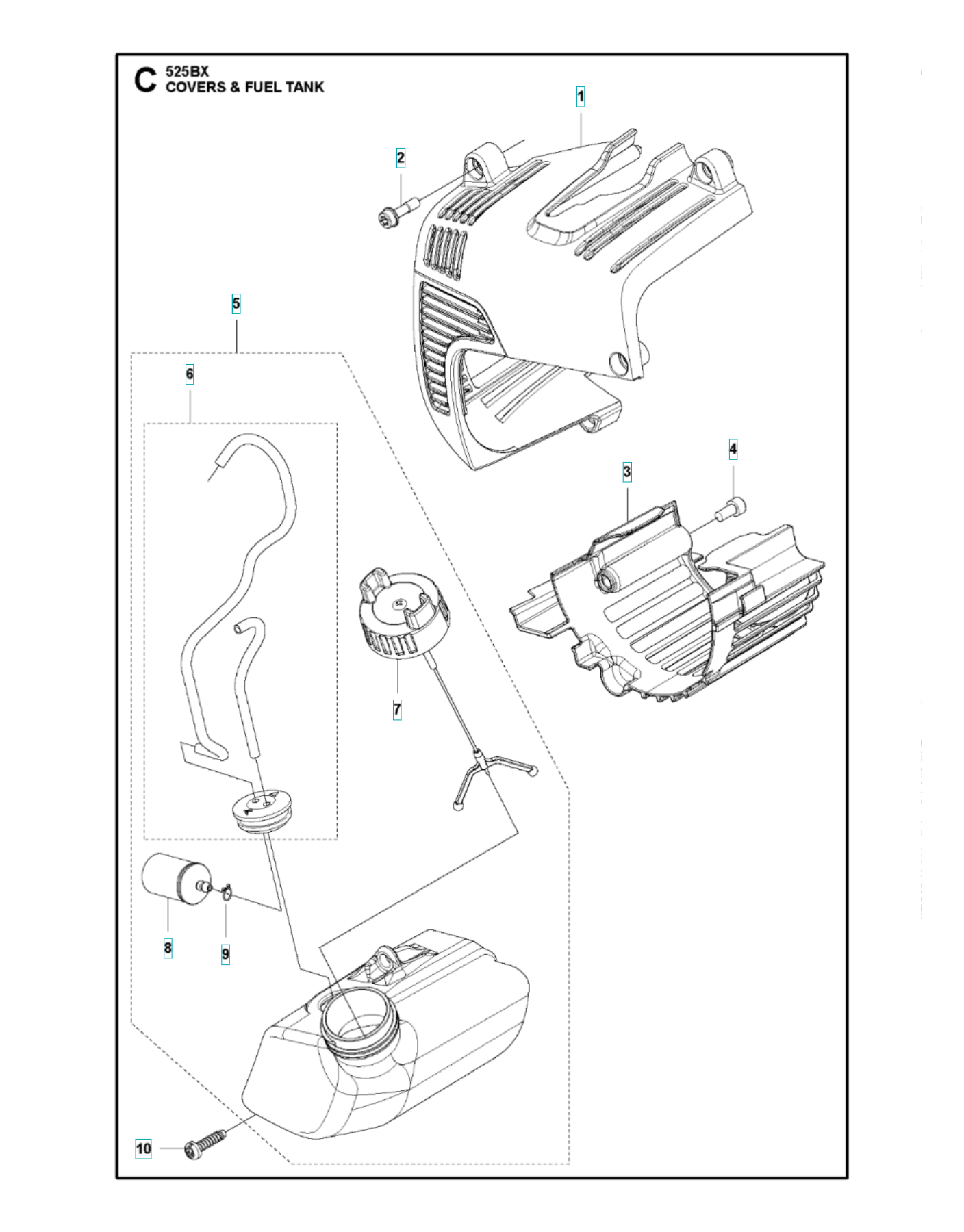 C 525BX
COVERS & FUEL TANK

1
2
5
6
4
3
7
8
9
10