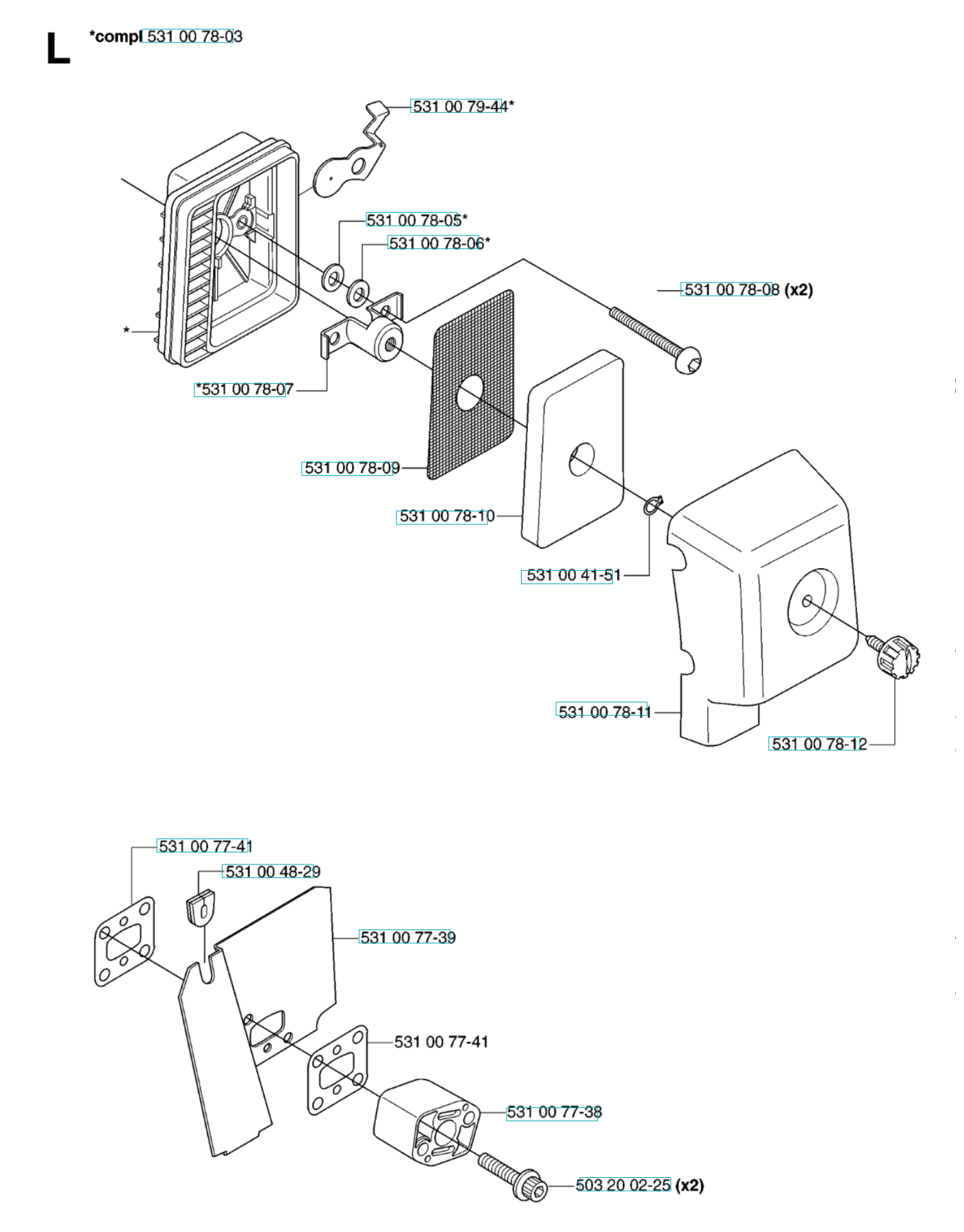 L *compl 531 00 78-03

531 00 79-44*

531 00 78-05*

531 00 78-06*

531 00 78-08 (x2)

*

*531 00 78-07

531 00 78-09

531 00 78-10

531 00 41-51

531 00 78-11

531 00 78-12

531 00 77-41

531 00 48-29

531 00 77-39

531 00 77-41

531 00 77-38

503 20 02-25 (x2)