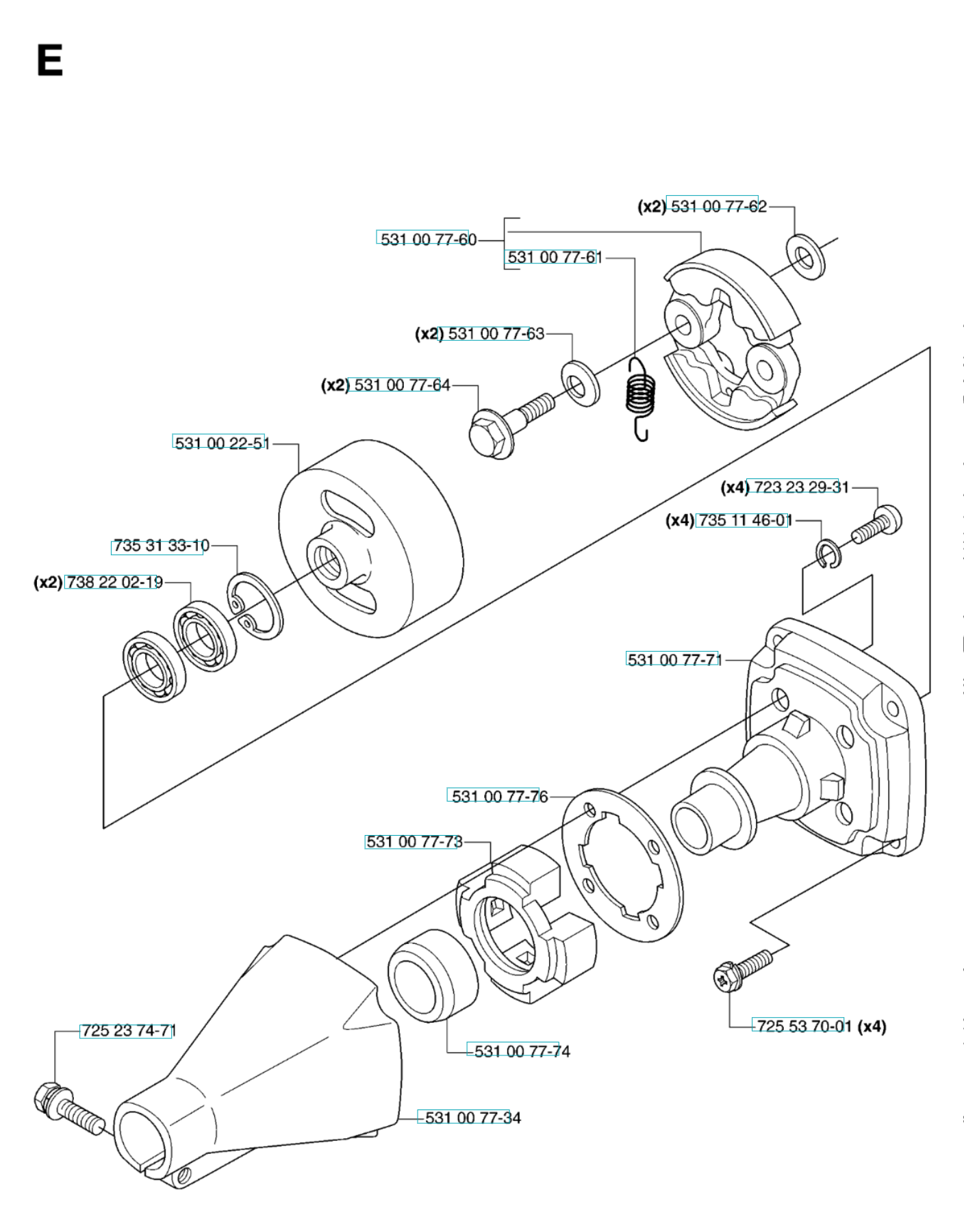 E

(x2) 531 00 77-62

531 00 77-60

531 00 77-61

(x2) 531 00 77-63

(x2) 531 00 77-64

531 00 22-51

(x4) 723 23 29-31

(x4) 735 11 46-01

735 31 33-10

(x2) 738 22 02-19

531 00 77-71

531 00 77-76

531 00 77-73

725 23 74-71

725 53 70-01 (x4)

531 00 77-74

531 00 77-34