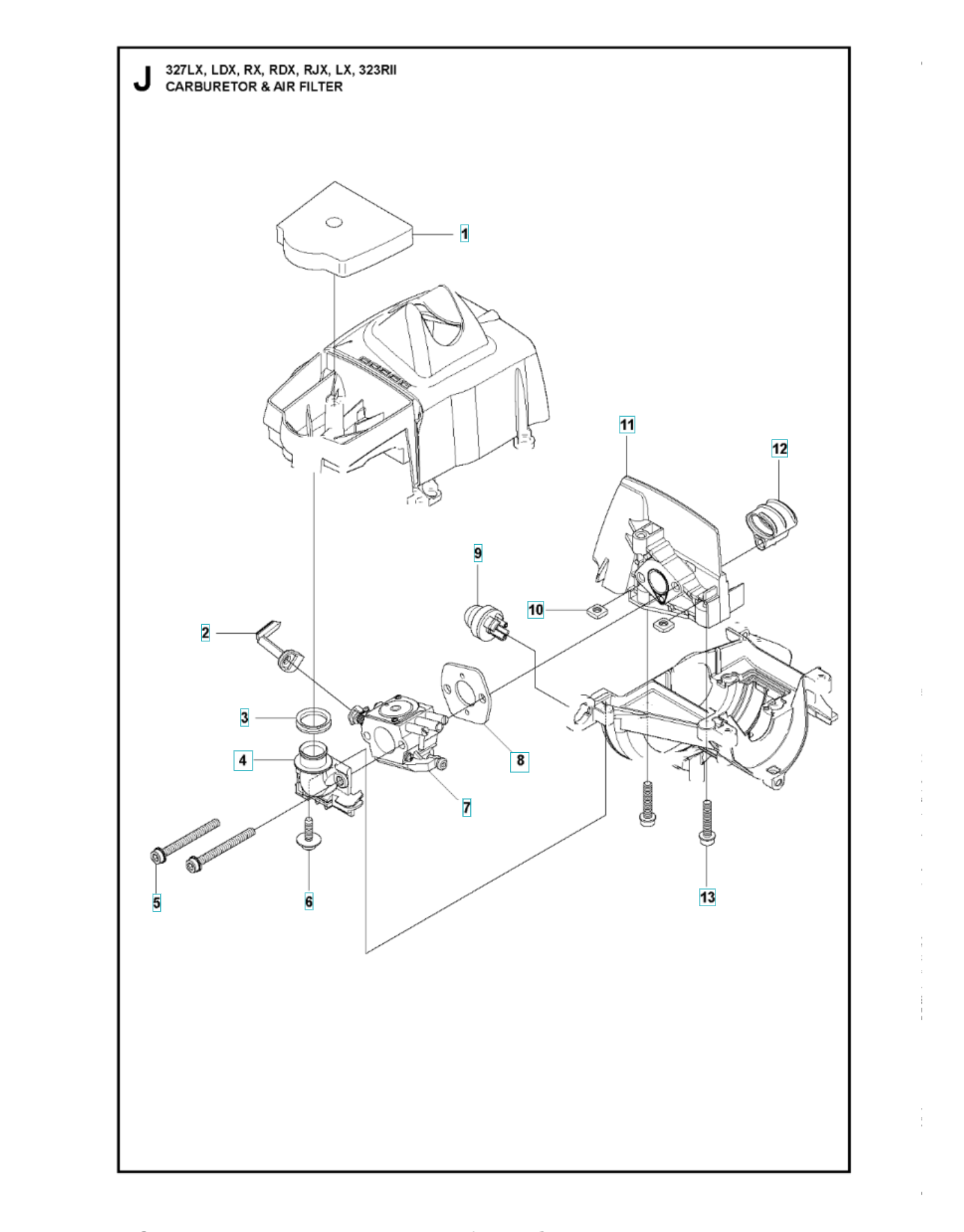 J 327LX, LDX, RX, RDX, RJX, LX, 323RII
CARBURETOR & AIR FILTER

1

11

12

9

10

2

3

4

8

7

5

6

13