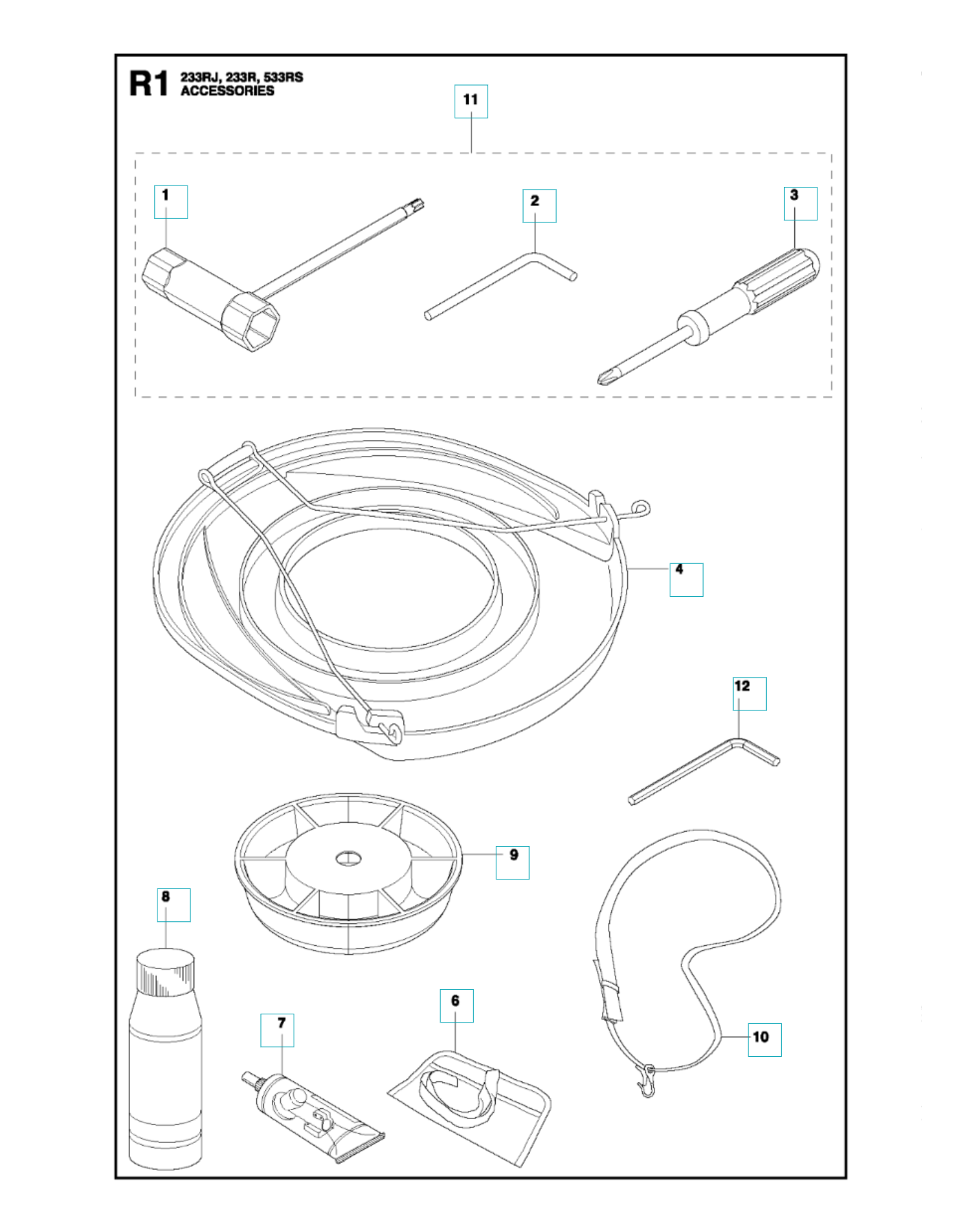 R1 233RJ, 233R, 533RS
ACCESSORIES

11

1

2

3

4

12

9

8

7

6

10