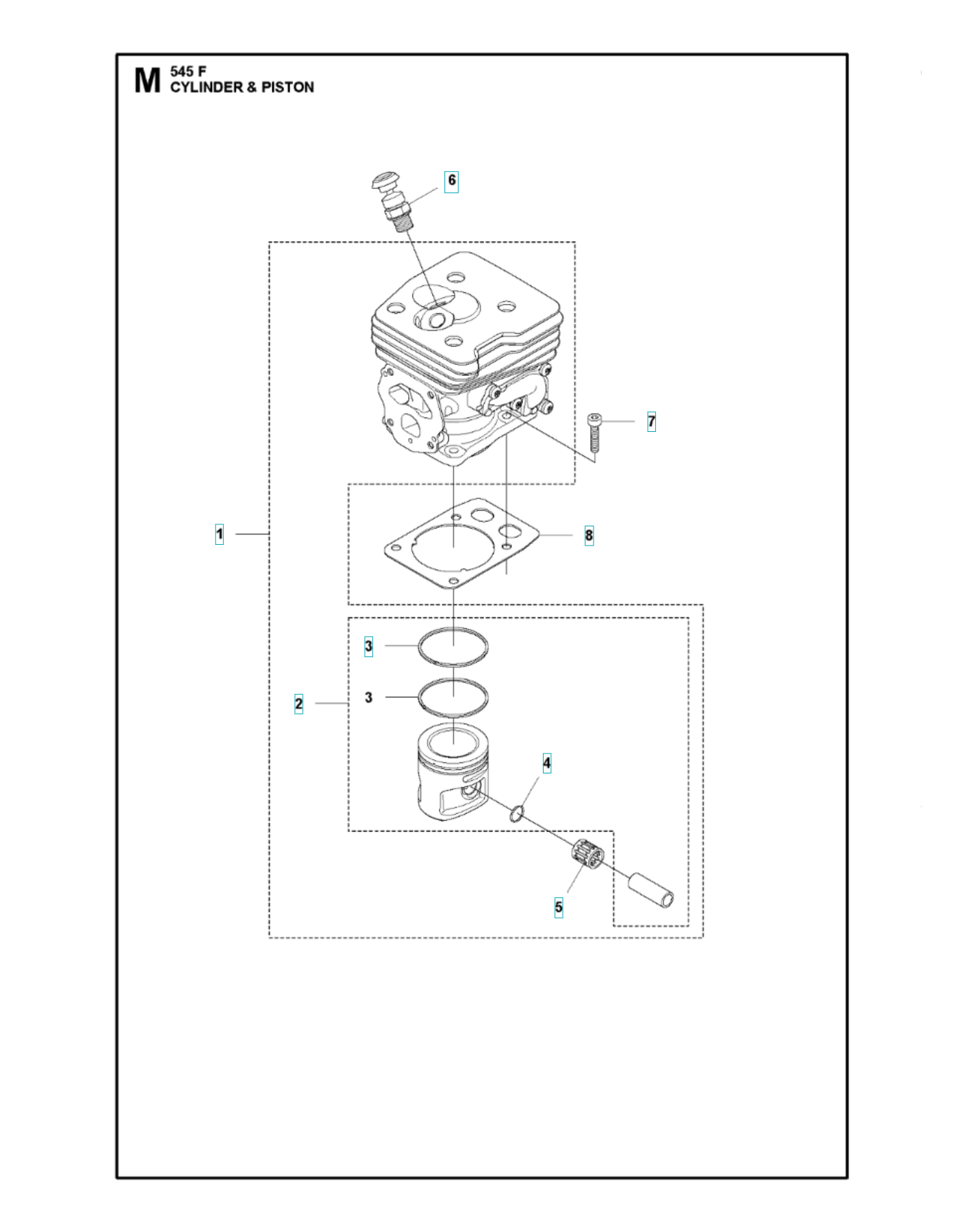 M 545 F
CYLINDER & PISTON

6
7
1
8
3
2
3
4
5