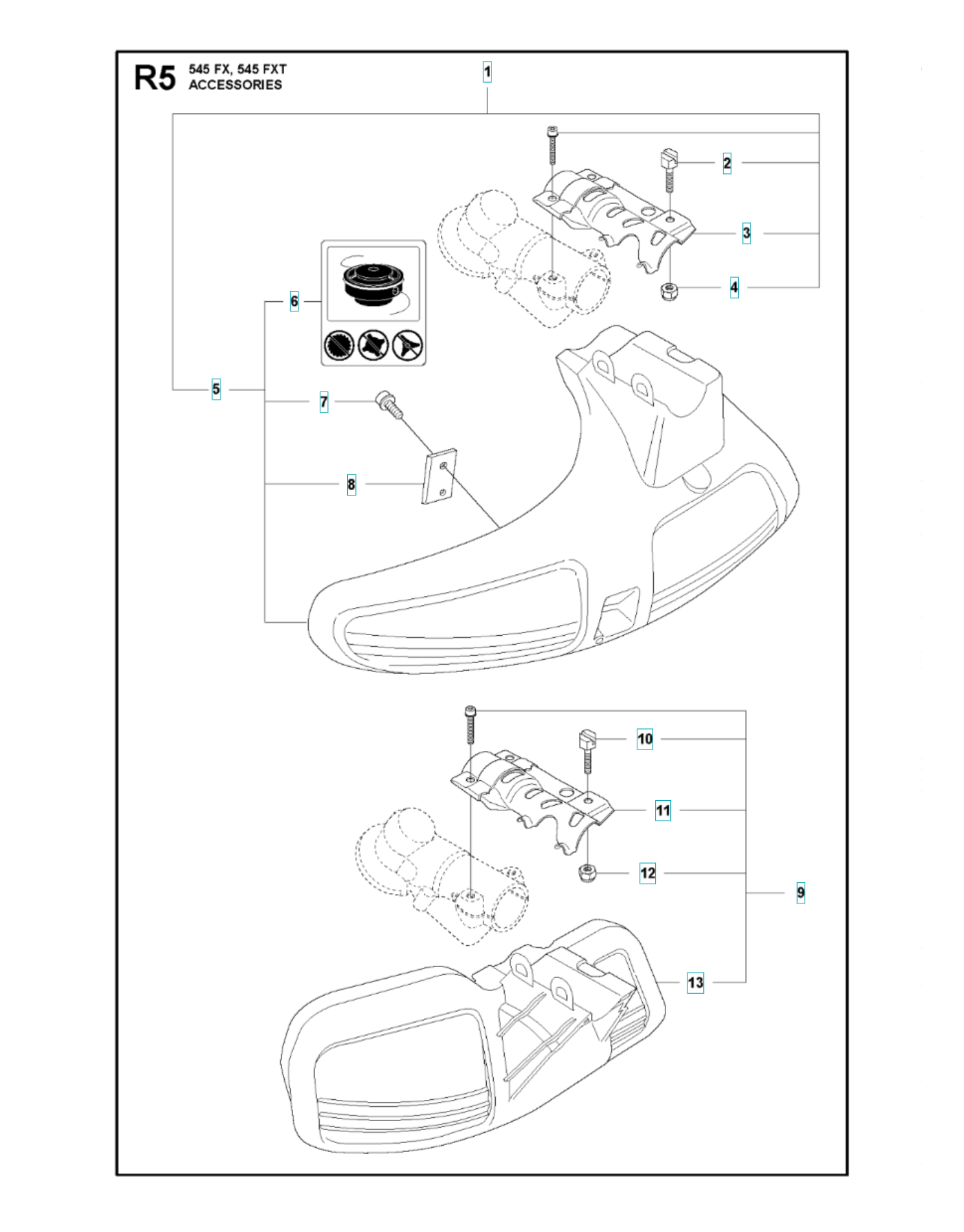 R5 545 FX, 545 FXT
ACCESSORIES

1
2
3
4
6
5
7
8
10
11
12
9
13