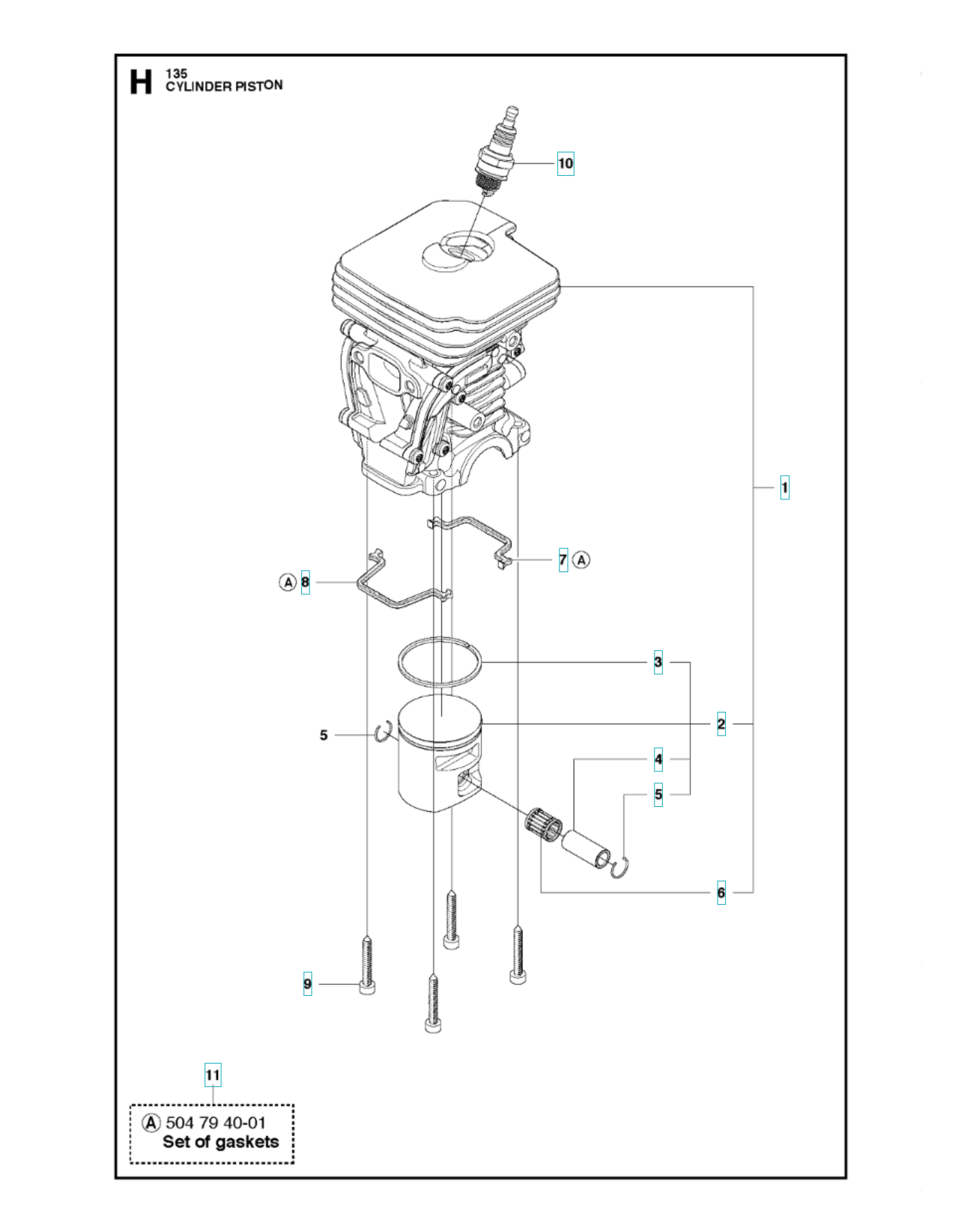 H 135
CYLINDER PISTON

10

1

7 A

A 8

3

2

5

4

5

6

9

11

A 504 79 40-01
Set of gaskets