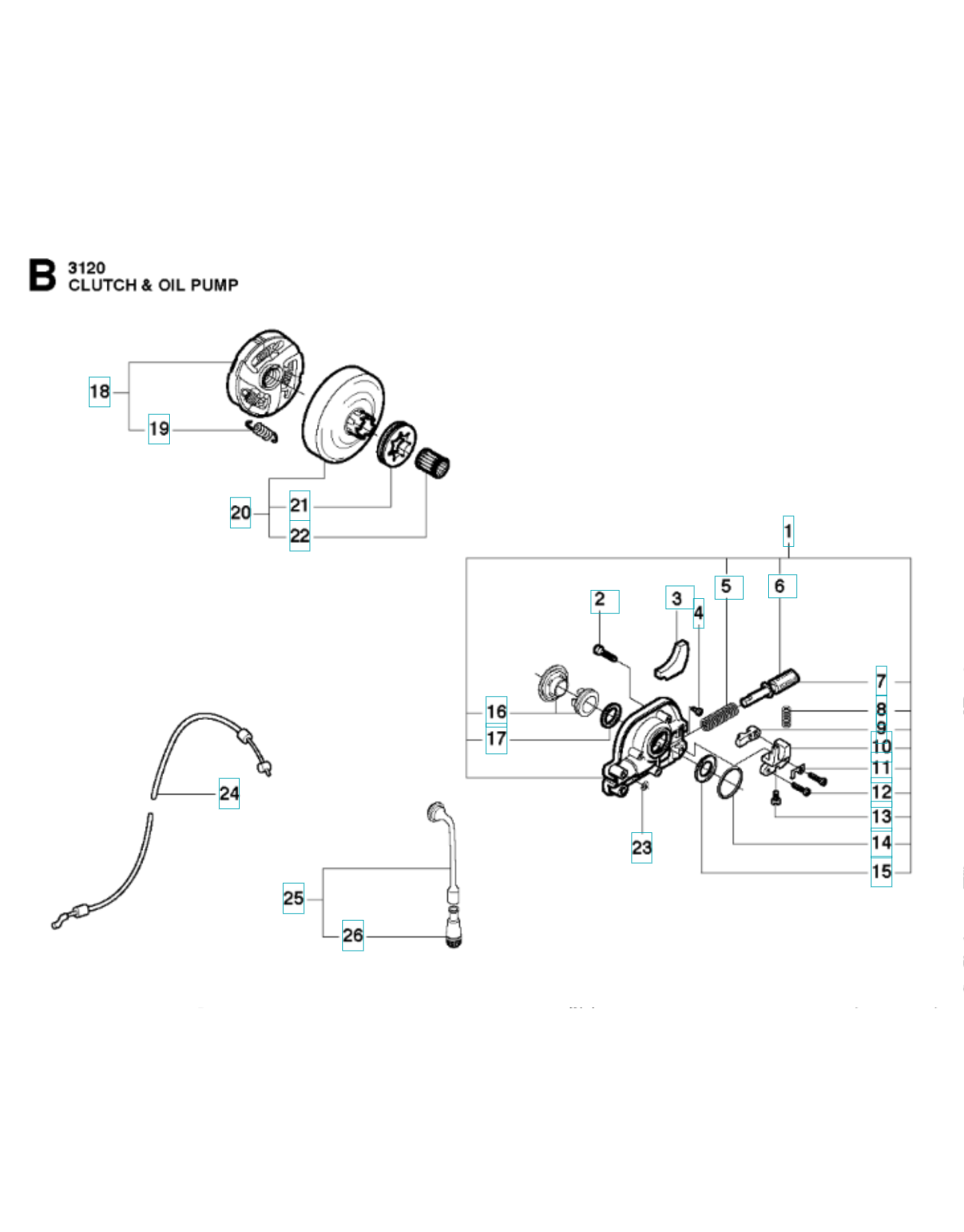 B 3120
CLUTCH & OIL PUMP

18
19
20
21
22
1
2
3
4
5
6
7
8
9
10
11
12
13
14
15
16
17
23
24
25
26