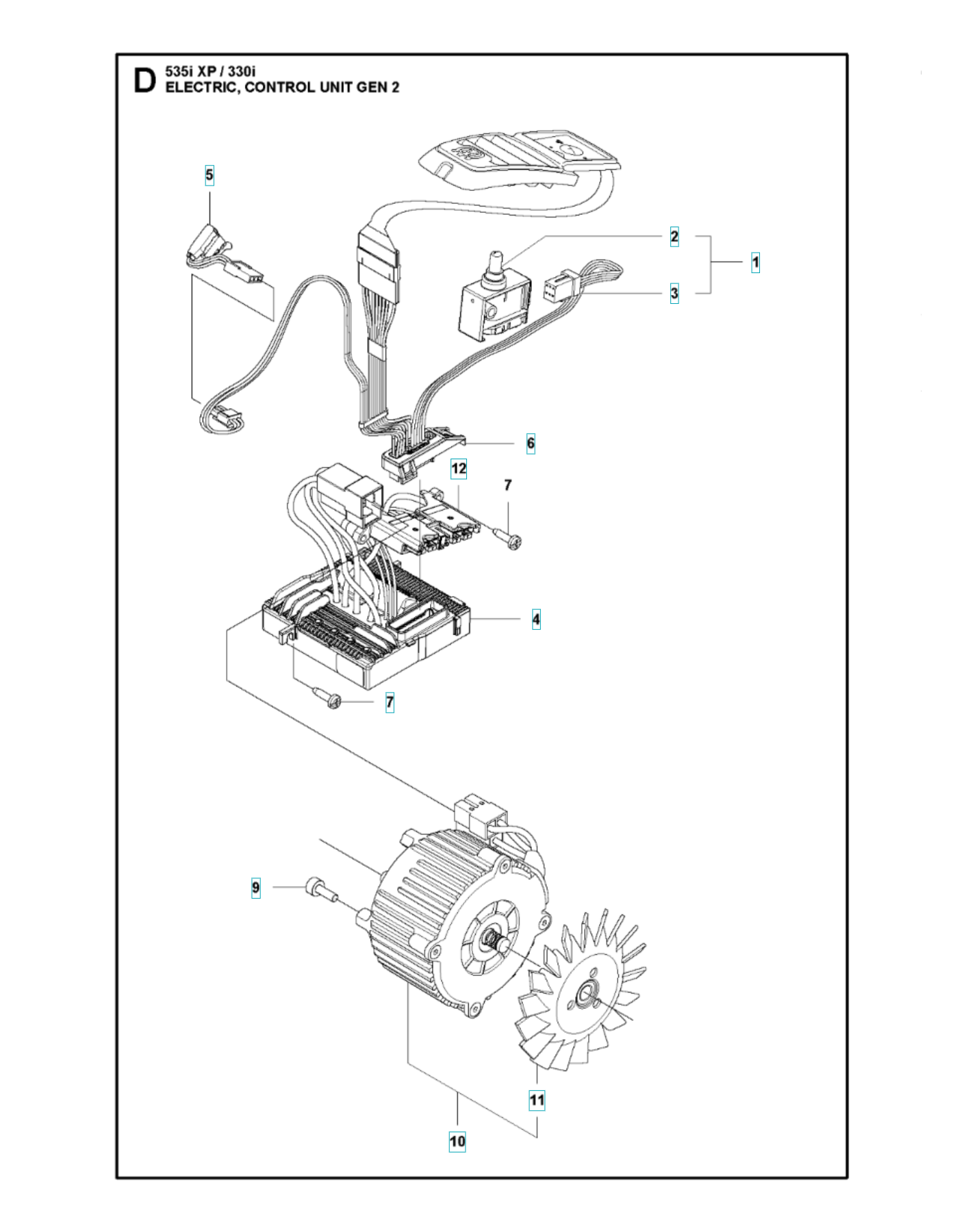 D 535i XP / 330i
ELECTRIC, CONTROL UNIT GEN 2

5

2

1

3

6

12

7

4

7

9

11

10