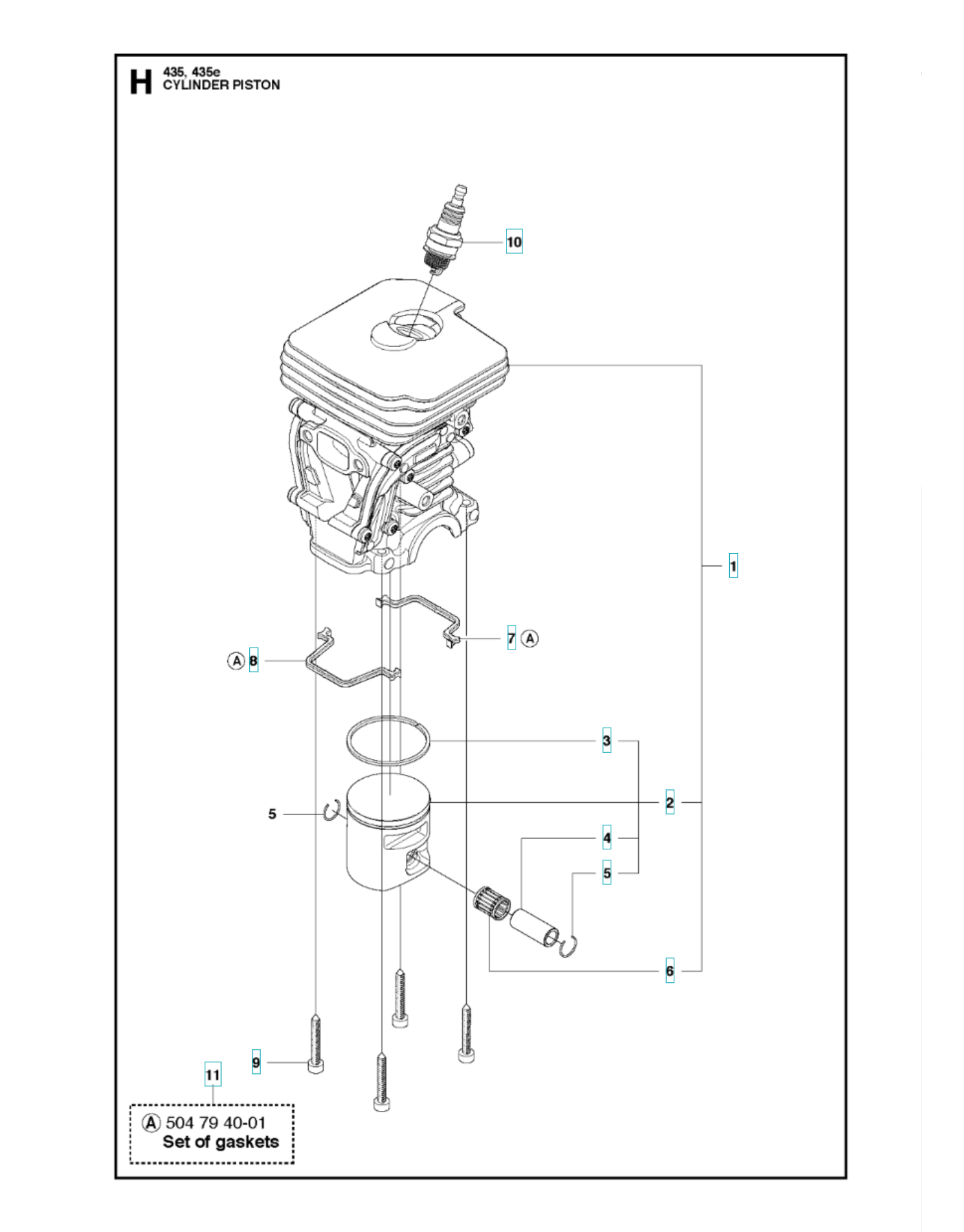 H 435, 435e
CYLINDER PISTON

10

1

7 A

A 8

3

2

5

4

5

6

9

11

A 504 79 40-01
Set of gaskets