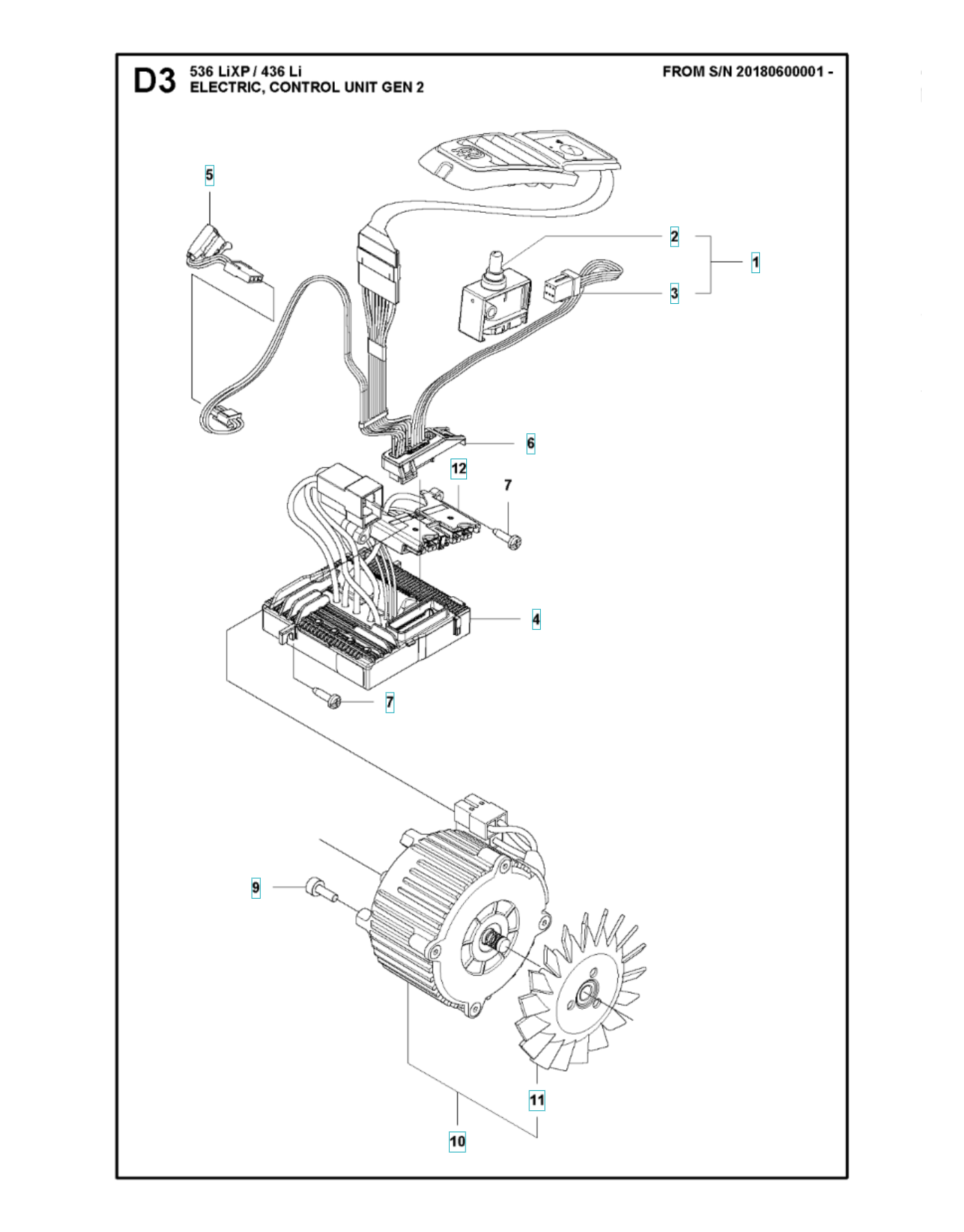 D3 536 LiXP / 436 Li
ELECTRIC, CONTROL UNIT GEN 2

FROM S/N 20180600001 -

5
2
1
3
6
12
7
4
7
9
11
10