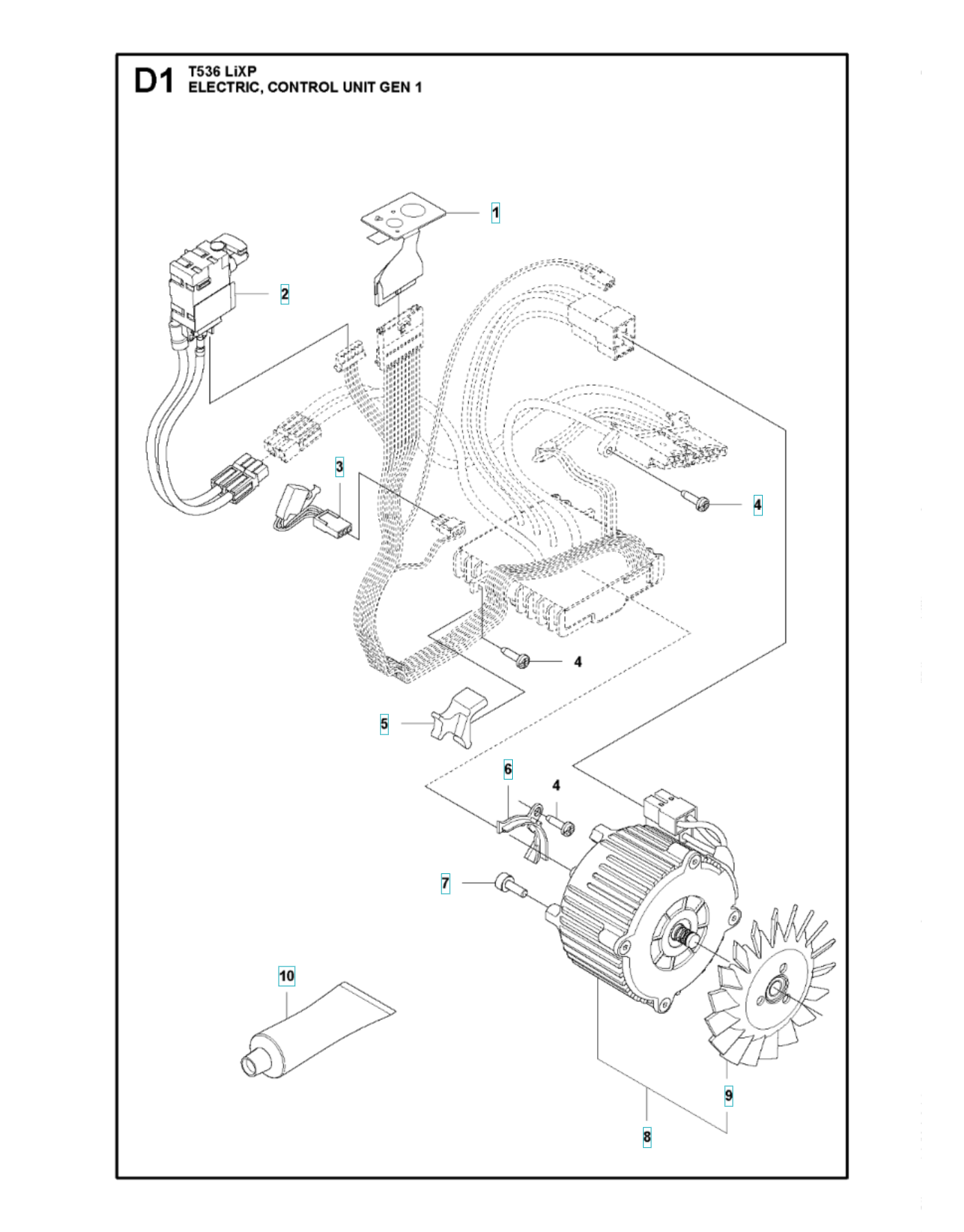 D1 T536 LiXP
ELECTRIC, CONTROL UNIT GEN 1

1
2
3
4
4
5
6
4
7
10
9
8