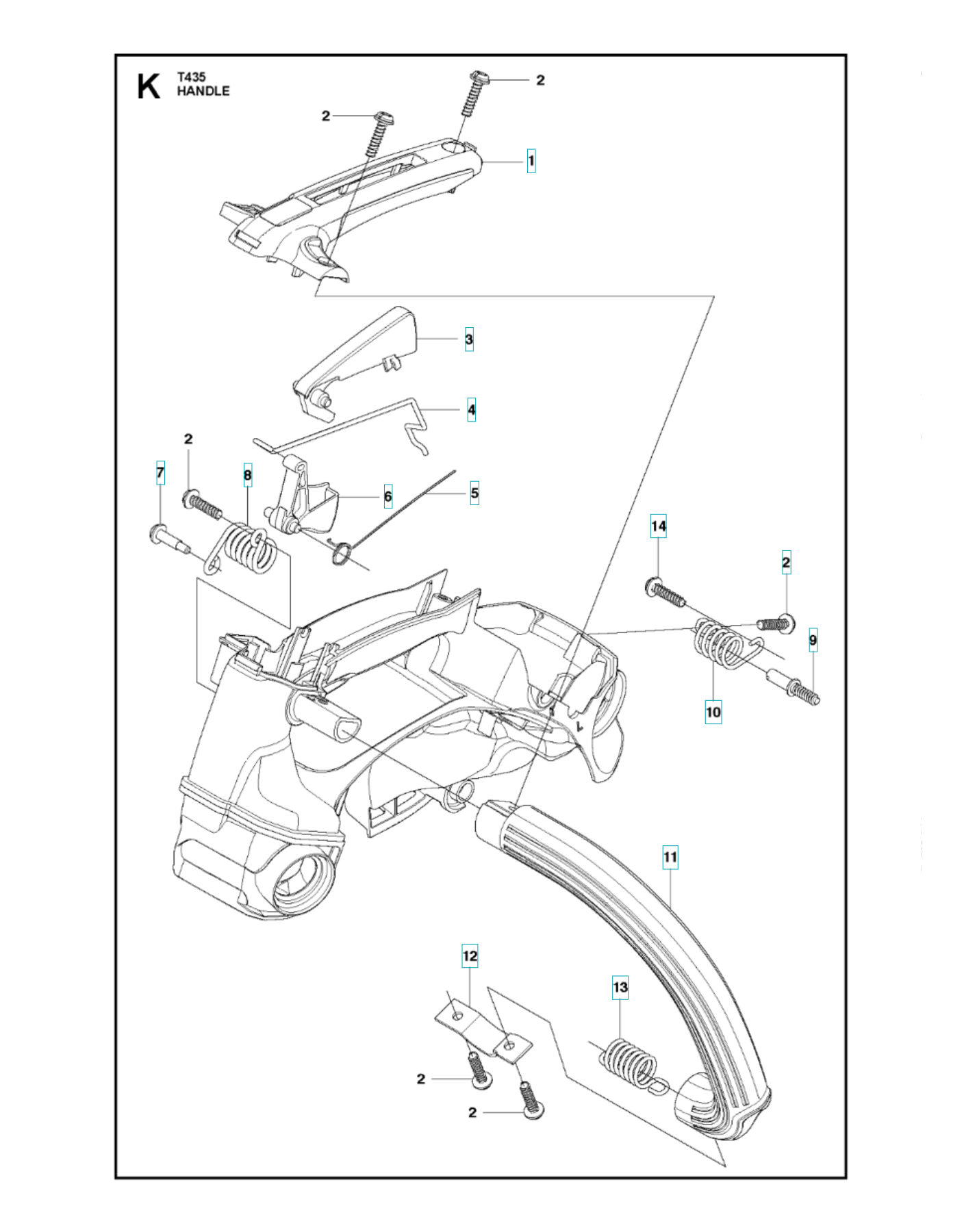 K T435
HANDLE

2
2
1
3
4
2
7
8
6
5
14
2
9
10
11
12
13
2
2