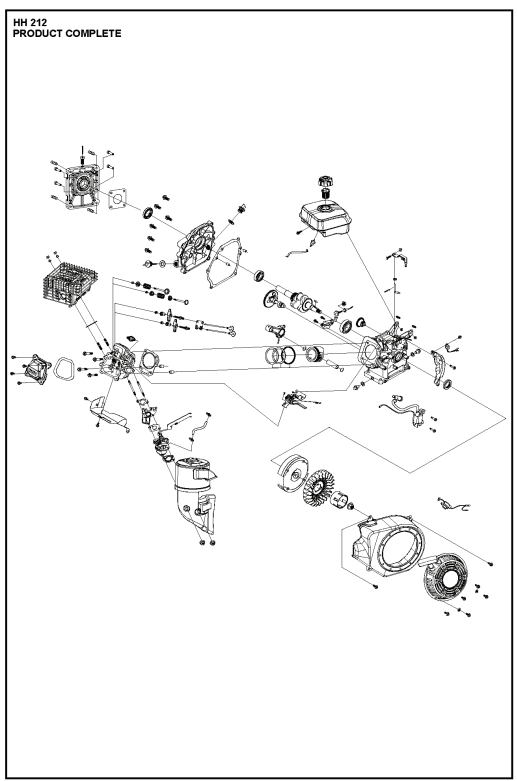 HH 212
PRODUCT COMPLETE