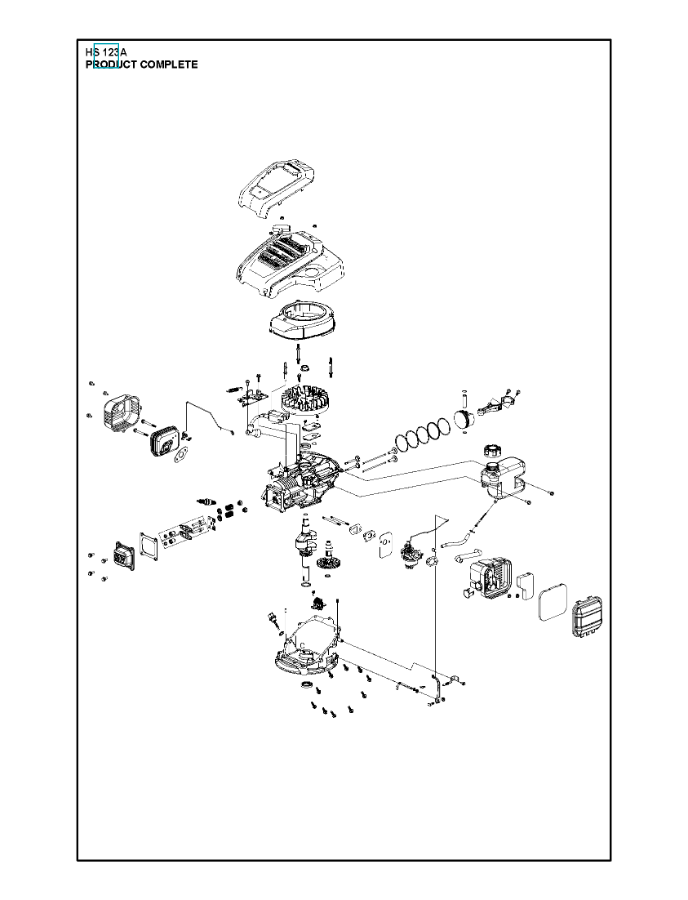 HS 123A
PRODUCT COMPLETE