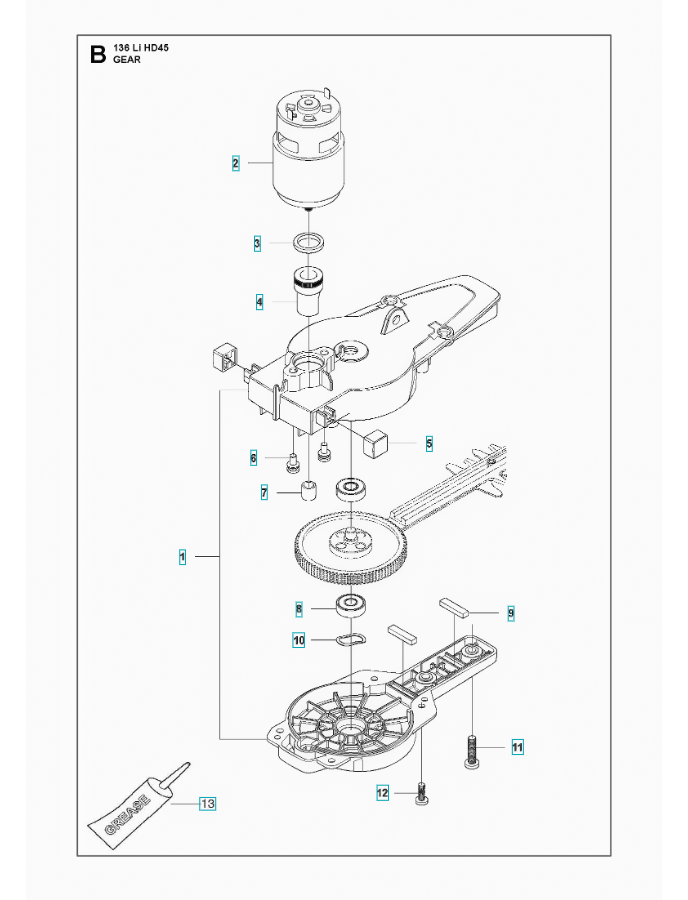 B 136 Li HD45
GEAR

2
3
4
5
6
7
1
8
9
10
11
12
13
GREASE