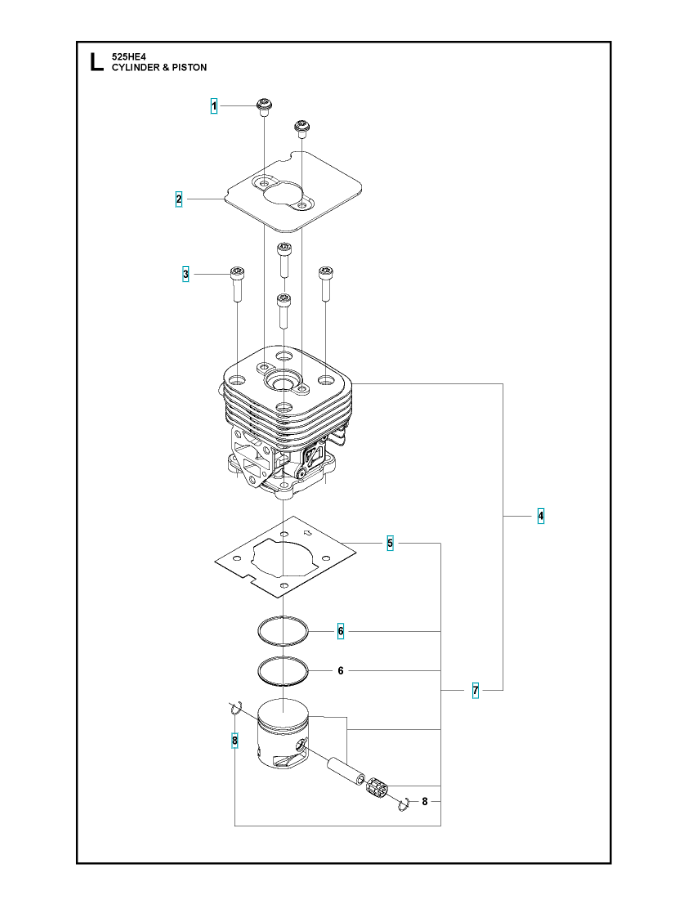 L 525HE4
CYLINDER & PISTON

1
2
3
4
5
6
6
7
8
8