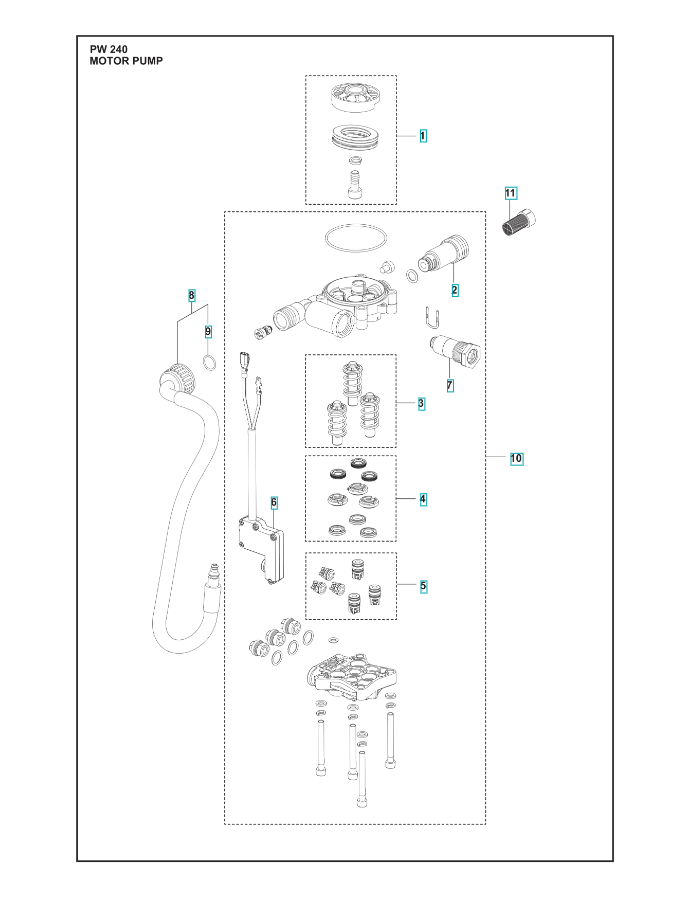 PW 240
MOTOR PUMP

1
11
2
8
9
7
3
10
6
4
5