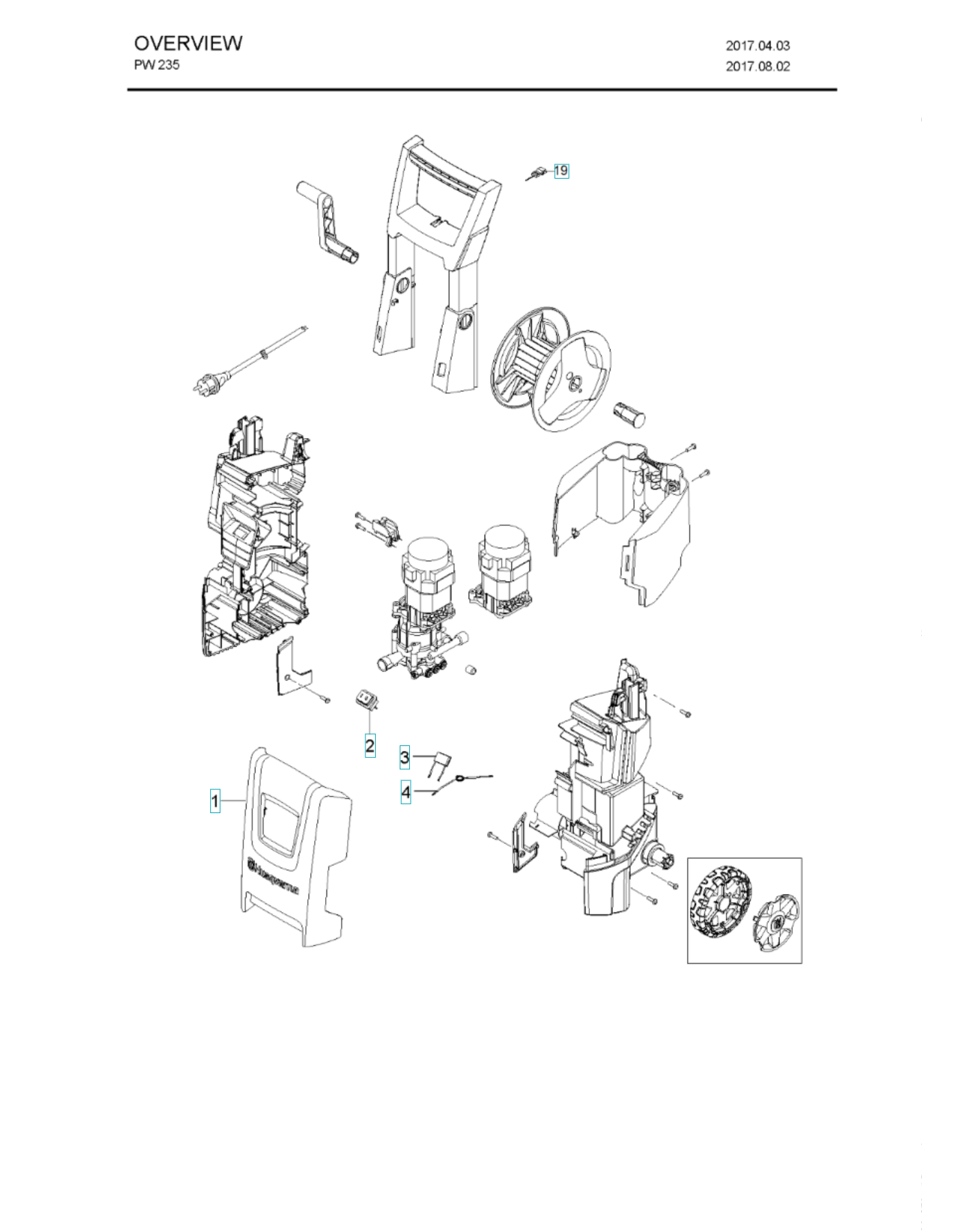 OVERVIEW
PW 235

2017.04.03
2017.08.02

19

2

3

4

1

Husqvarna