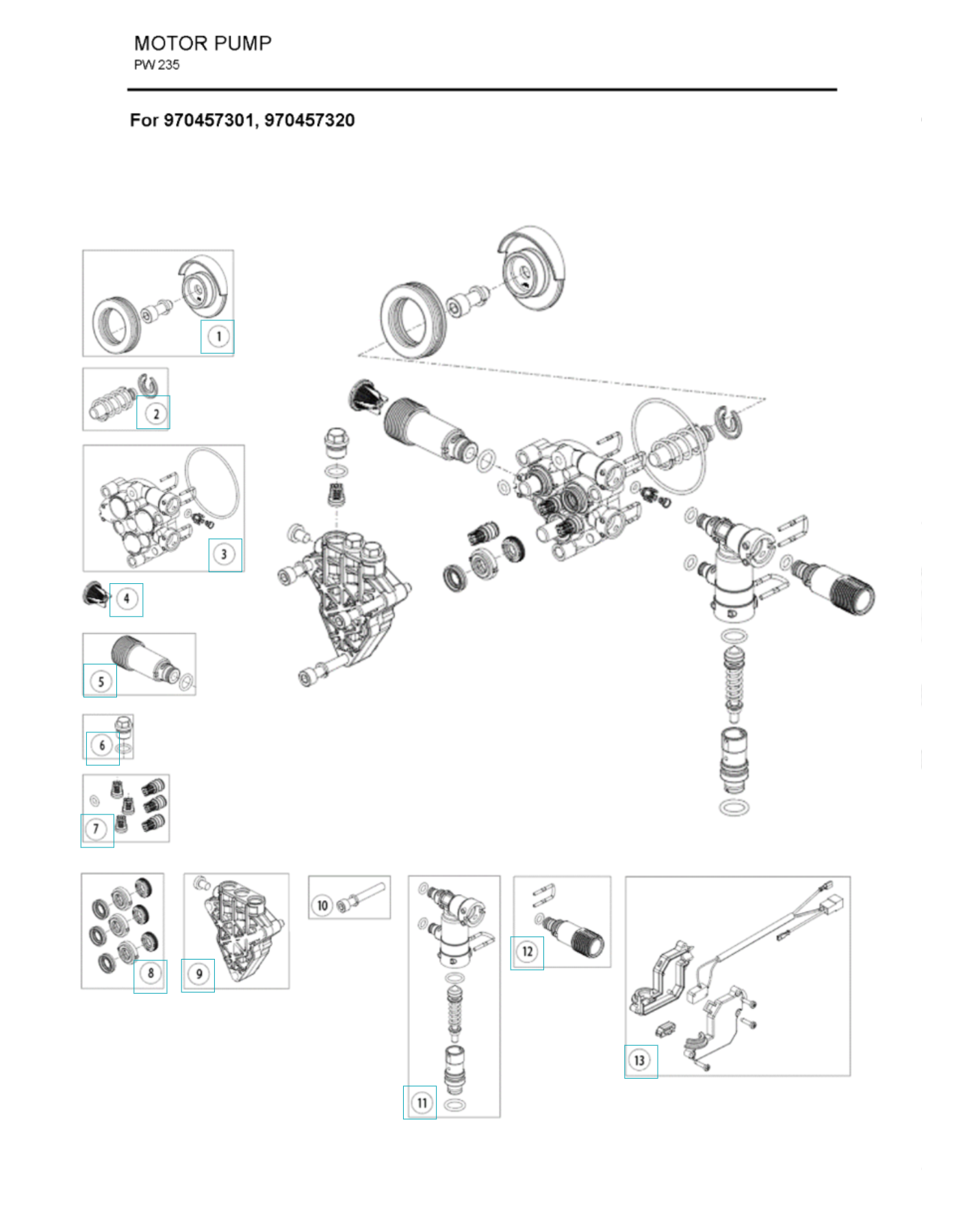 MOTOR PUMP
PW 235

For 970457301, 970457320

1
2
3
4
5
6
7
8
9
10
11
12
13