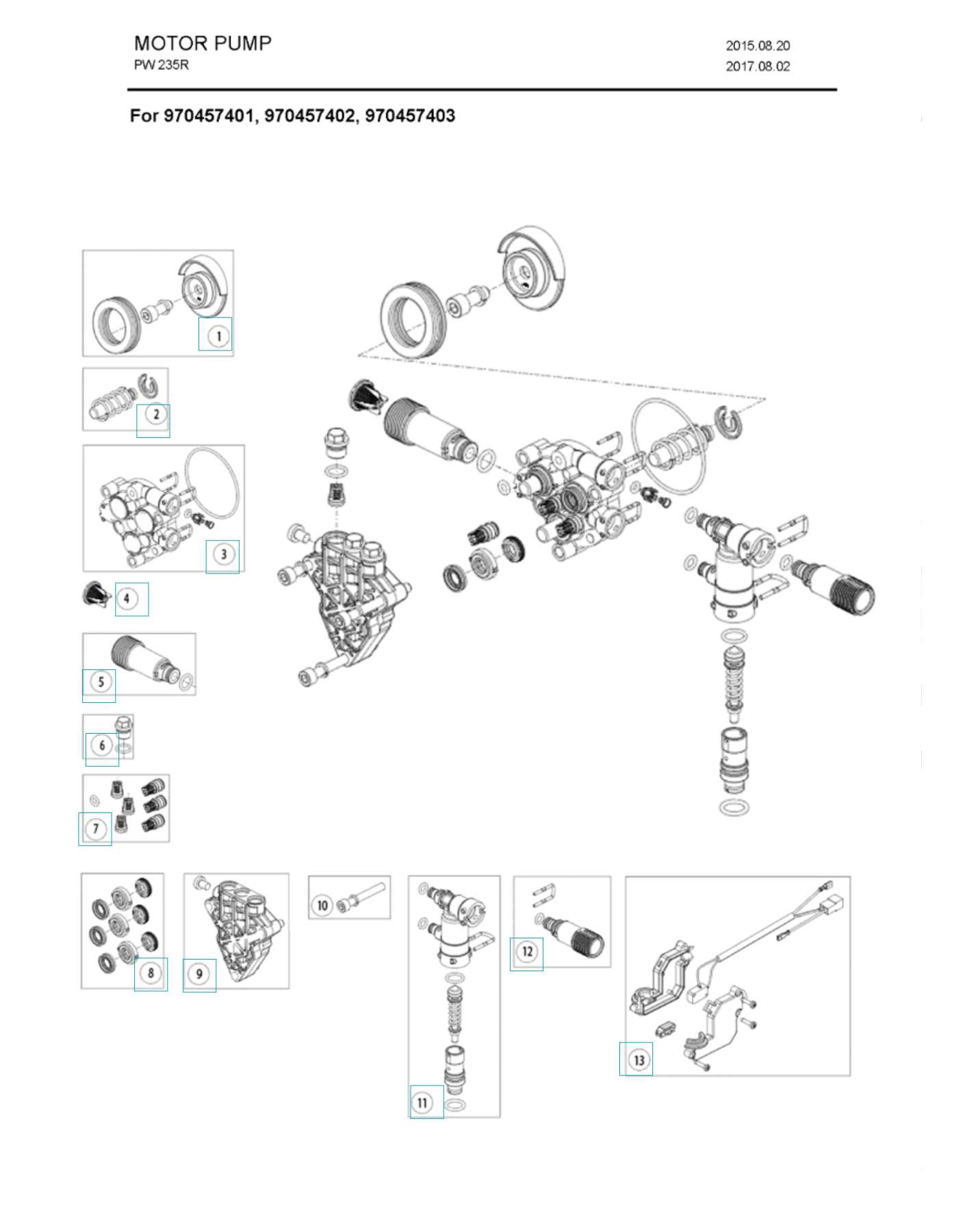 MOTOR PUMP
PW 235R

2015.08.20
2017.08.02

For 970457401, 970457402, 970457403

1

2

3

4

5

6

7

8

9

10

11

12

13