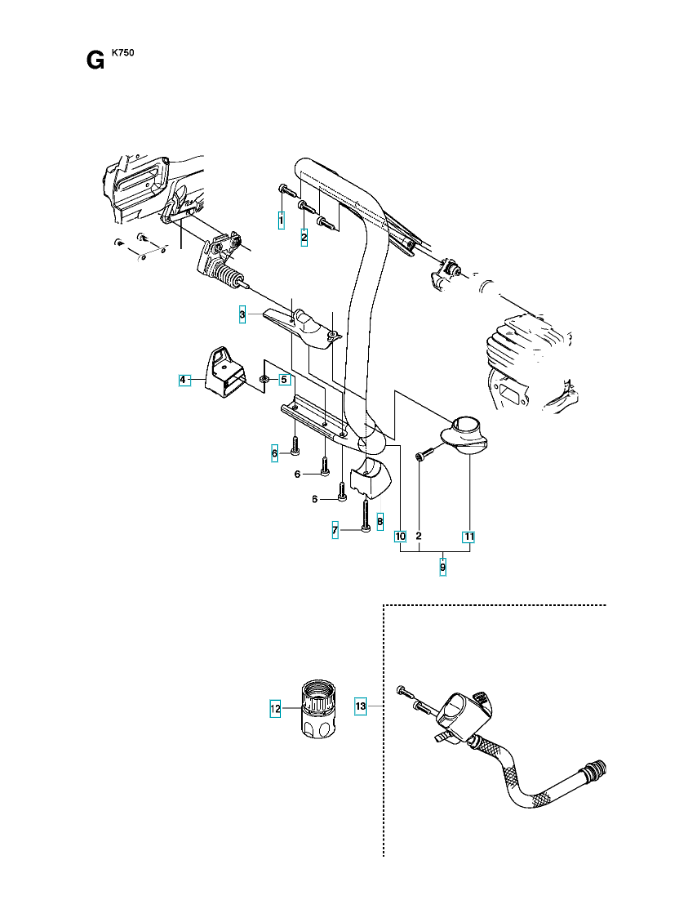 G K750

1
2
3
4
5
6
6
6
7
8
10
2
11
9
12
13