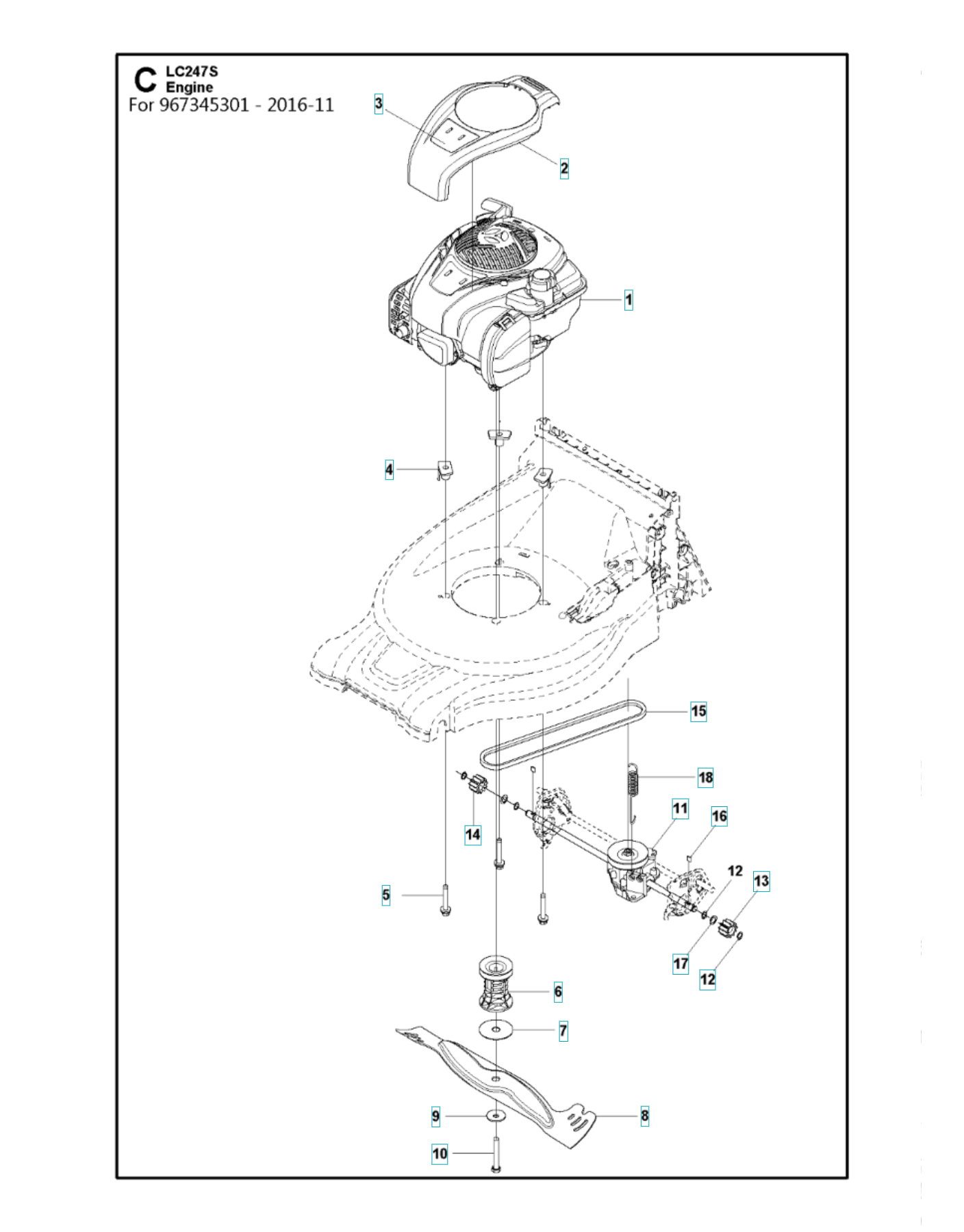 C LC247S
Engine
For 967345301 - 2016-11

3
2
1
4
15
18
11
16
14
12
13
5
17
12
6
7
9
8
10