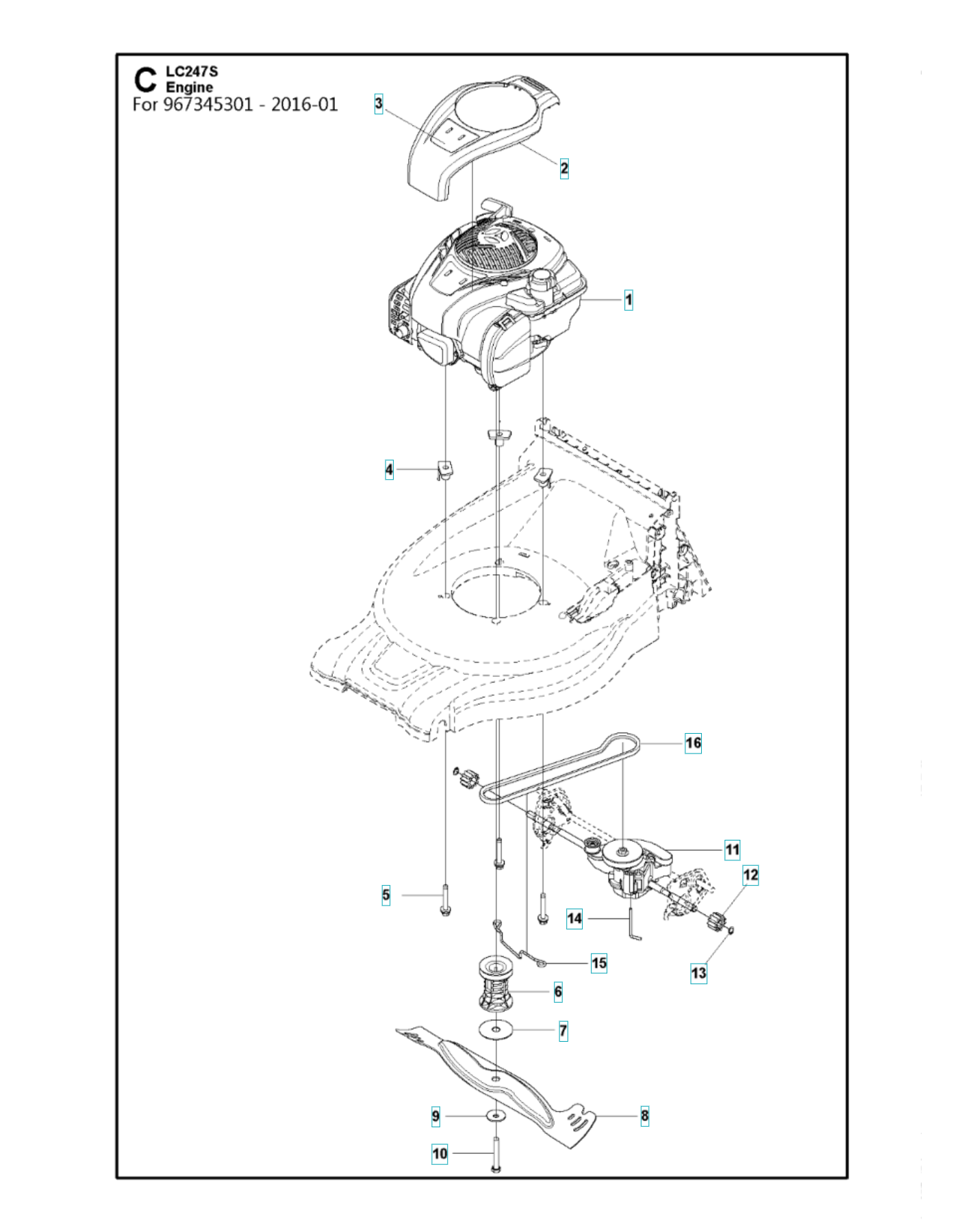 C LC247S
Engine
For 967345301 - 2016-01

3
2
1
4
16
11
12
5
14
15
13
6
7
9
8
10