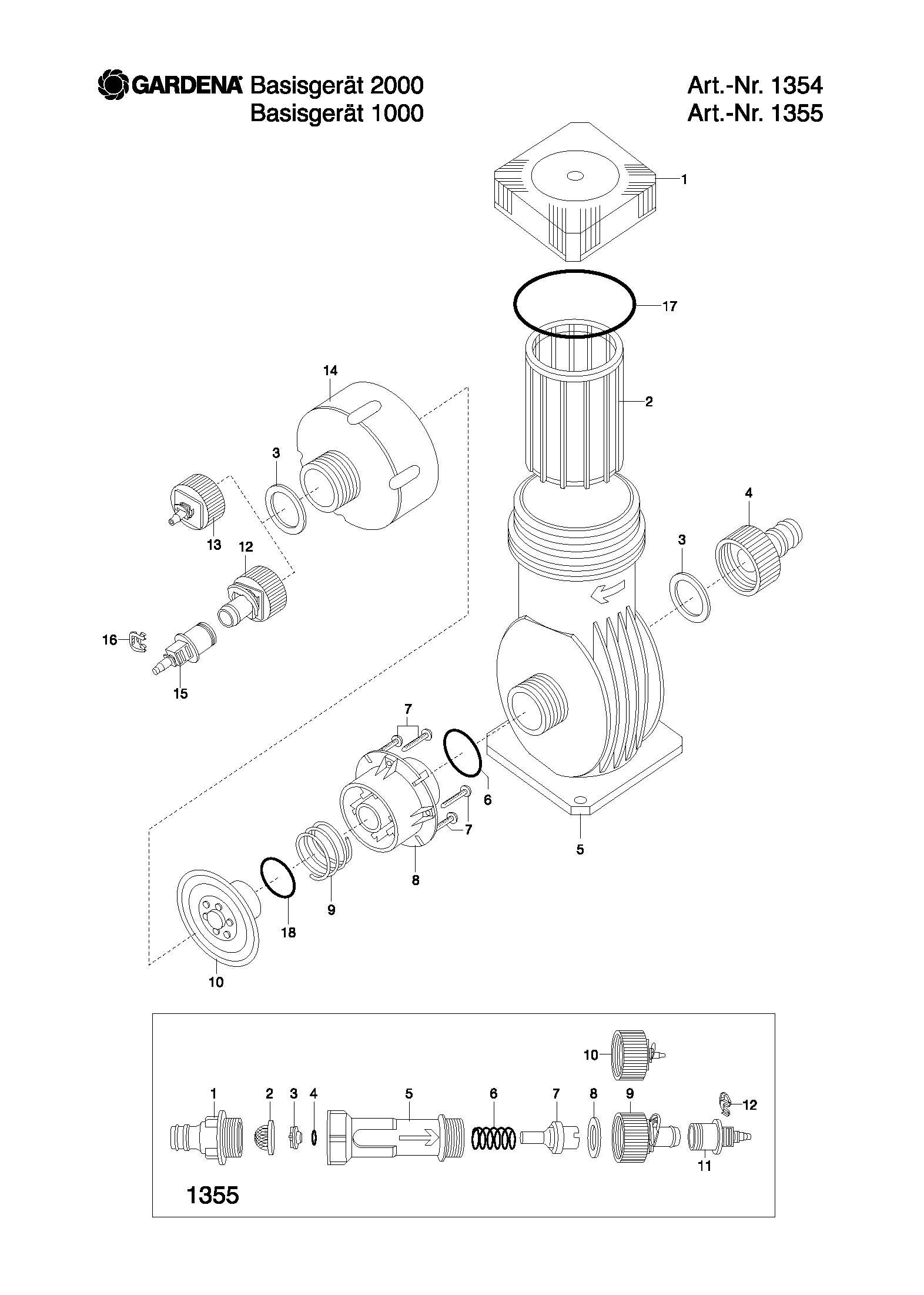 GARDENA Basisgerät 2000
Basisgerät 1000

Art.-Nr. 1354
Art.-Nr. 1355

1
17
14
2
3
4
13
12
3
16
15
7
6
7
5
8
9
18
10

10
1
2
3
4
5
6
7
8
9
12
11
1355