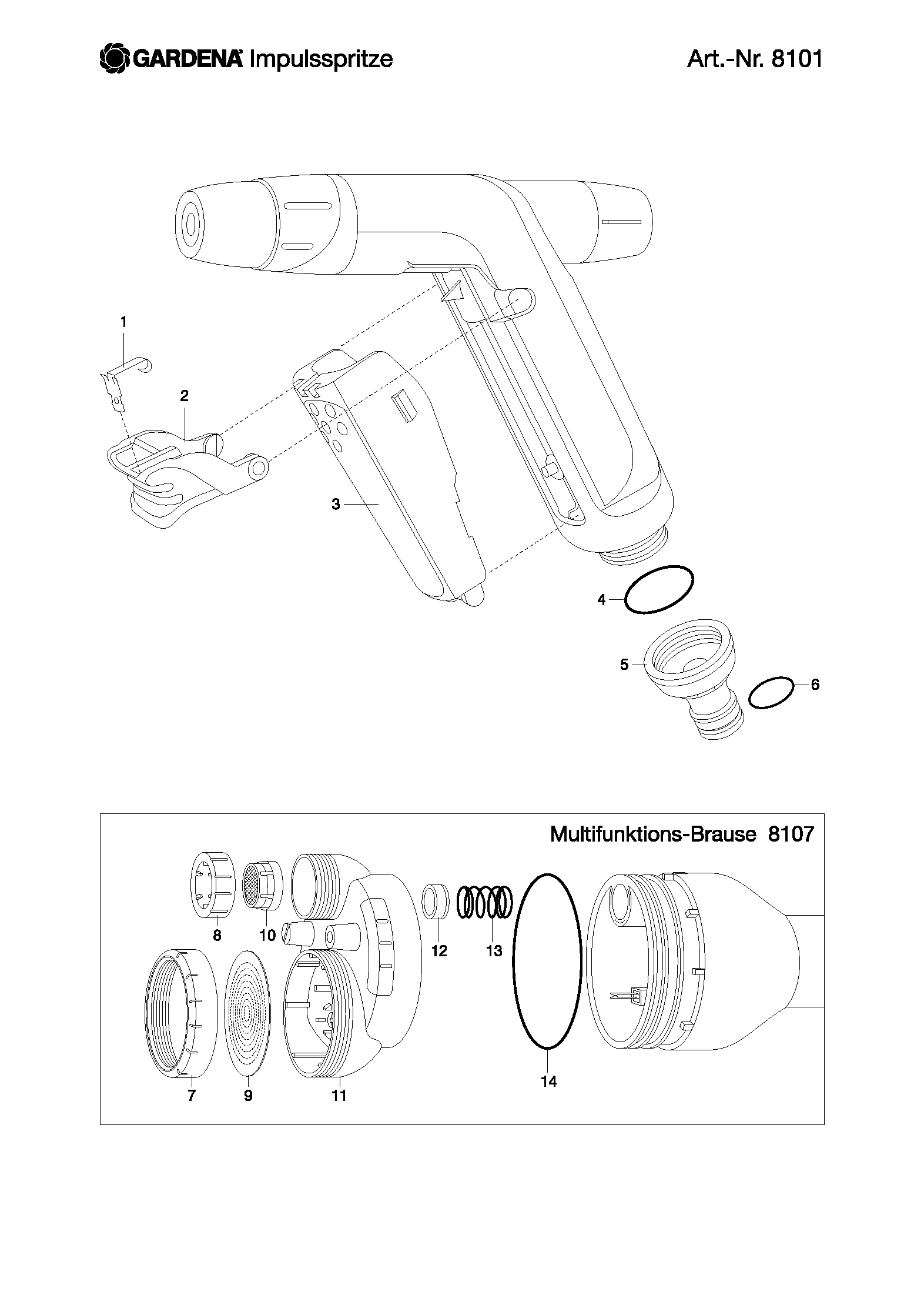 GARDENA Impulsspritze

Art.-Nr. 8101

1

2

3

4

5

6

Multifunktions-Brause 8107

8

10

12

13

7

9

11

14